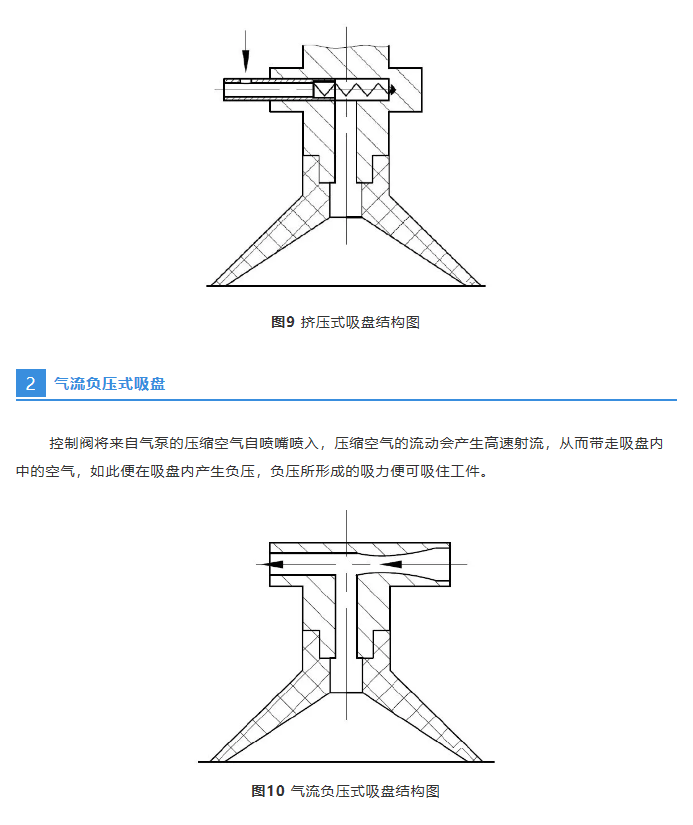 图9 挤压式吸盘结构图

2 气流负压式吸盘

控制阀将来自气泵的压缩空气自喷嘴喷入，压缩空气的流动会产生高速射流，从而带走吸盘内中的空气，如此便在吸盘内产生负压，负压所形成的吸力便可吸住工件。

图10 气流负压式吸盘结构图